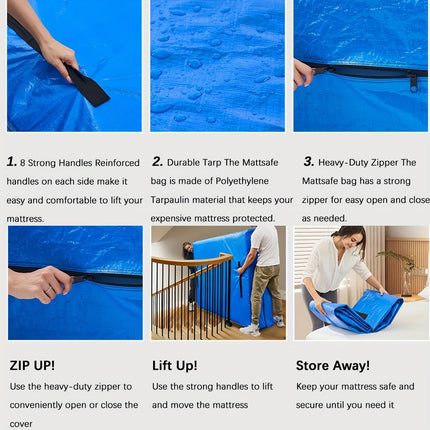 1. 8 Strong Handles Reinforced handles on each side make it easy and comfortable to lift your mattress.

2. Durable Tarp The Mattsafe bag is made of Polyethylene Tarpaulin material that keeps your expensive mattress protected.

3. Heavy-Duty Zipper The Mattsafe bag has a strong zipper for easy open and close as needed.

ZIP UP!

Use the heavy-duty zipper to conveniently open or close the cover

Lift Up!

Use the strong handles to lift and move the mattress

Store Away!

Keep your mattress safe and secure until you need it